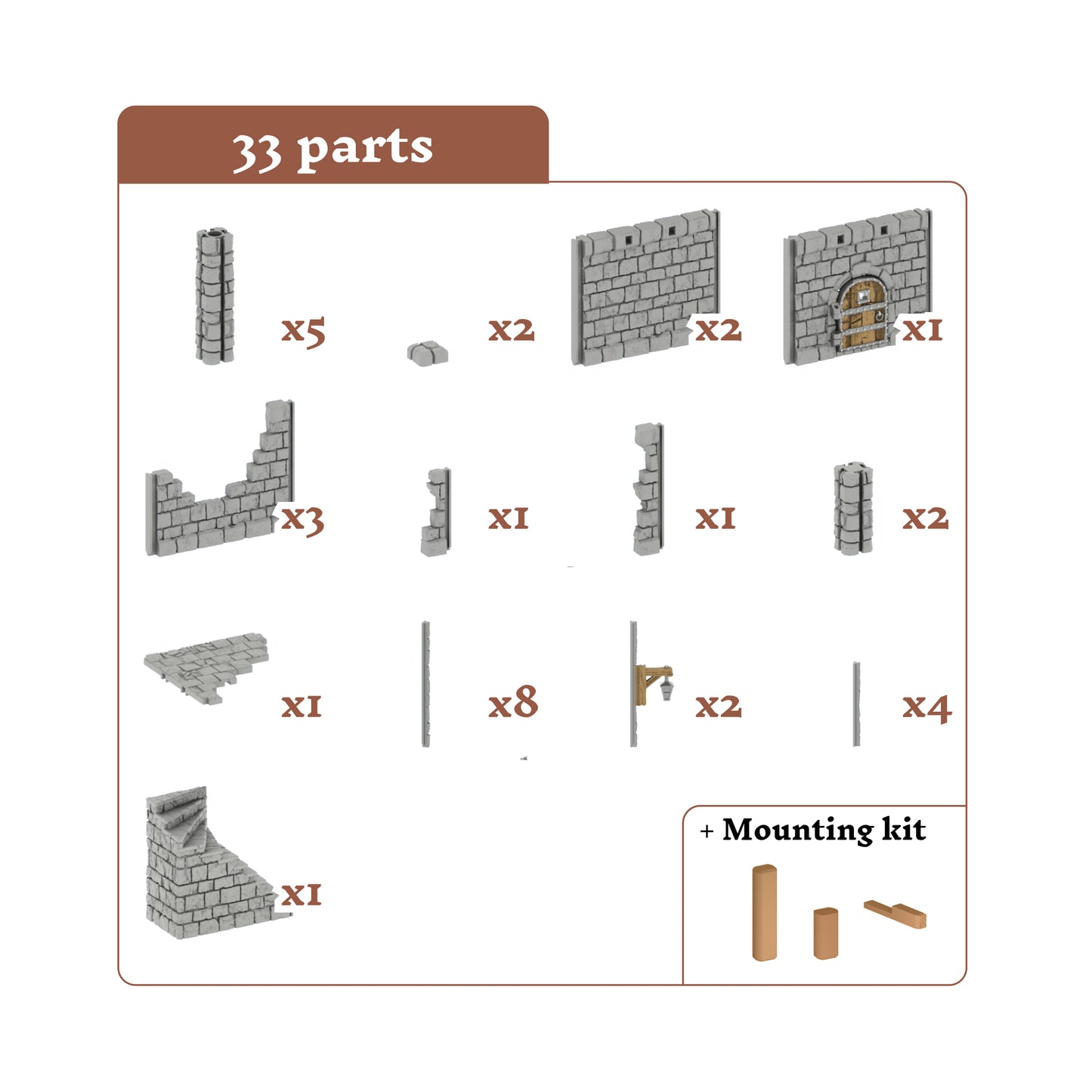 33 parts

x5

x2

x2

x1

x3

x1

x1

x2

x1

x8

x2

x4

x1

+ Mounting kit