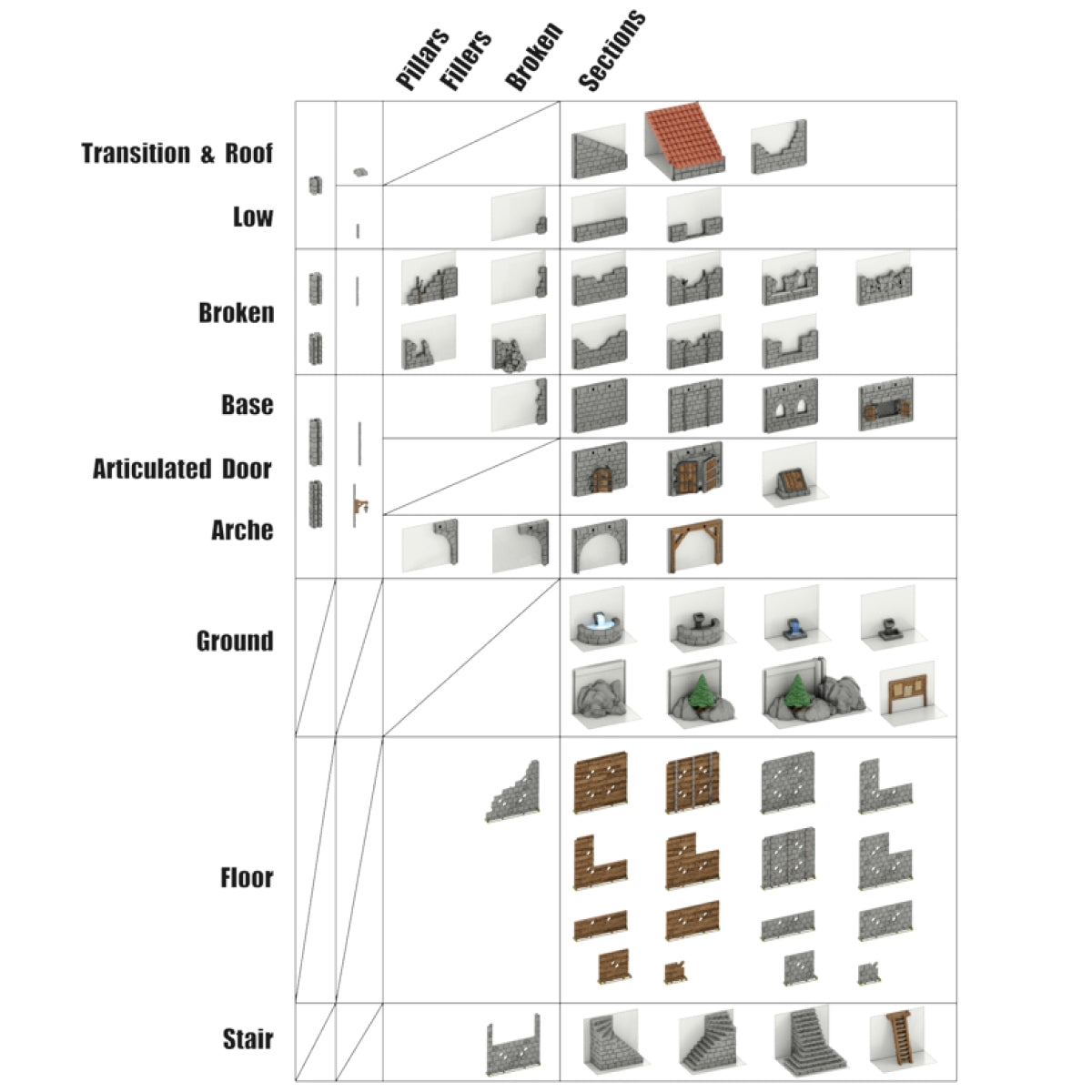 Pillars Fillers Broken Sections

Transition & Roof

Low

Broken

Base

Articulated Door

Arche

Ground

Floor

Stair